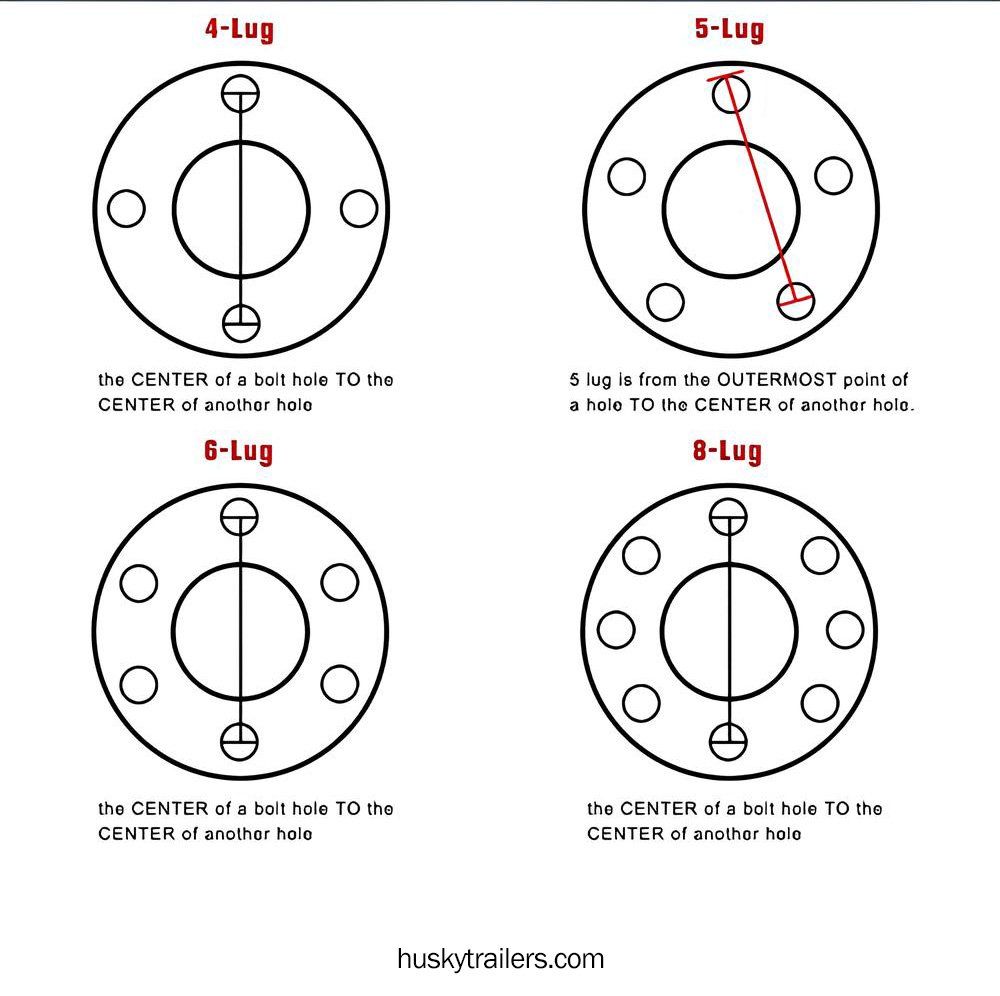 4-Lug

the CENTER of a bolt hole TO the CENTER of another hole

5-Lug

5 lug is from the OUTERMOST point of a hole TO the CENTER of another hole.

6-Lug

the CENTER of a bolt hole TO the CENTER of another hole

8-Lug

the CENTER of a bolt hole TO the CENTER of another hole

huskytrailers.com