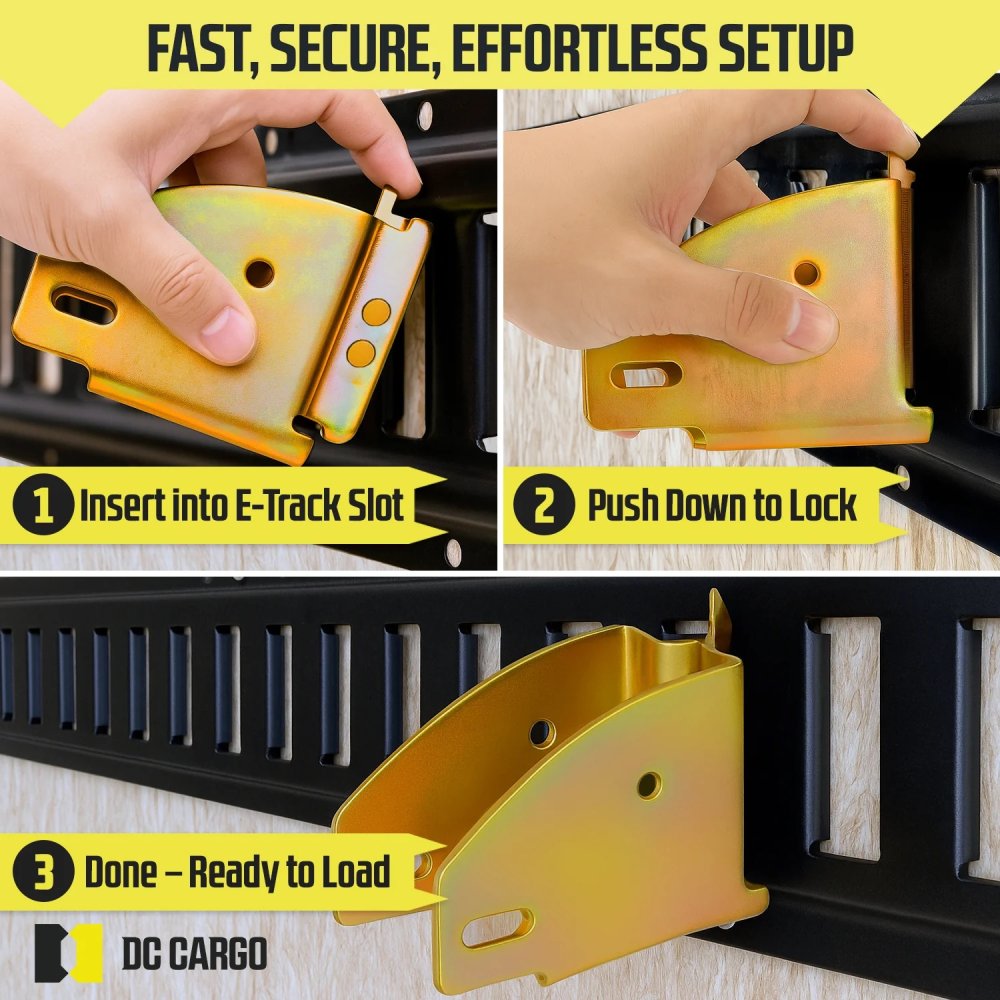 FAST, SECURE, EFFORTLESS SETUP

1 Insert into E-Track Slot

2 Push Down to Lock

3 Done – Ready to Load

DC CARGO